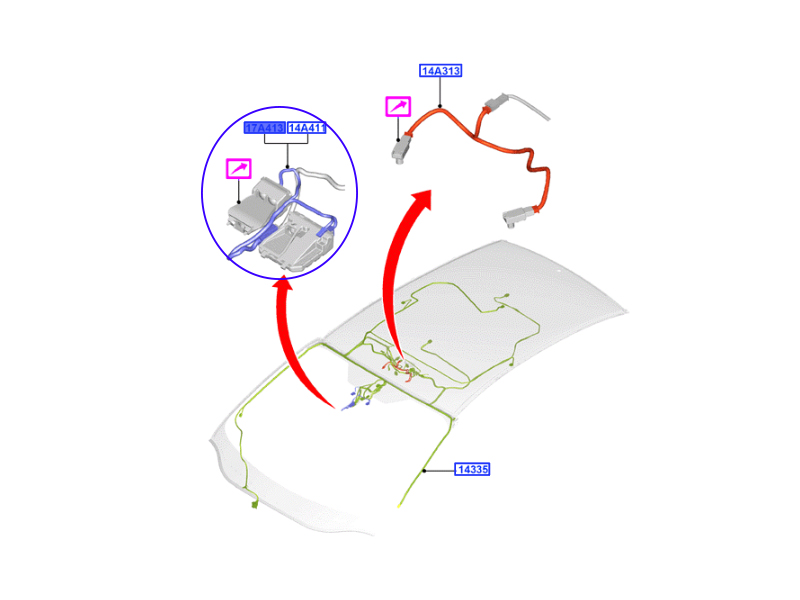 14A313

17A413 14A411

14335